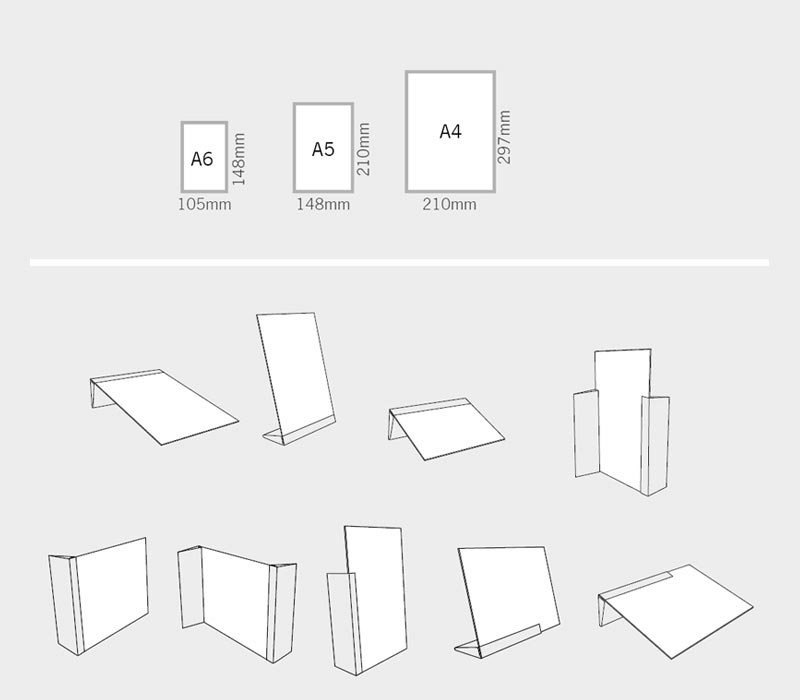 A6
148mm
105mm

A5
210mm
148mm

A4
297mm
210mm