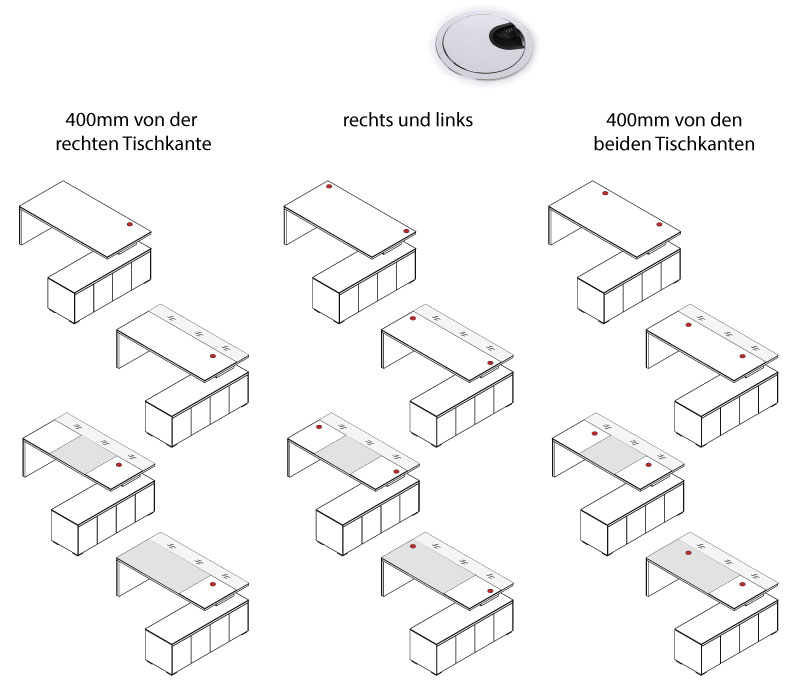 400mm von der rechten Tischkante

rechts und links

400mm von den beiden Tischkanten