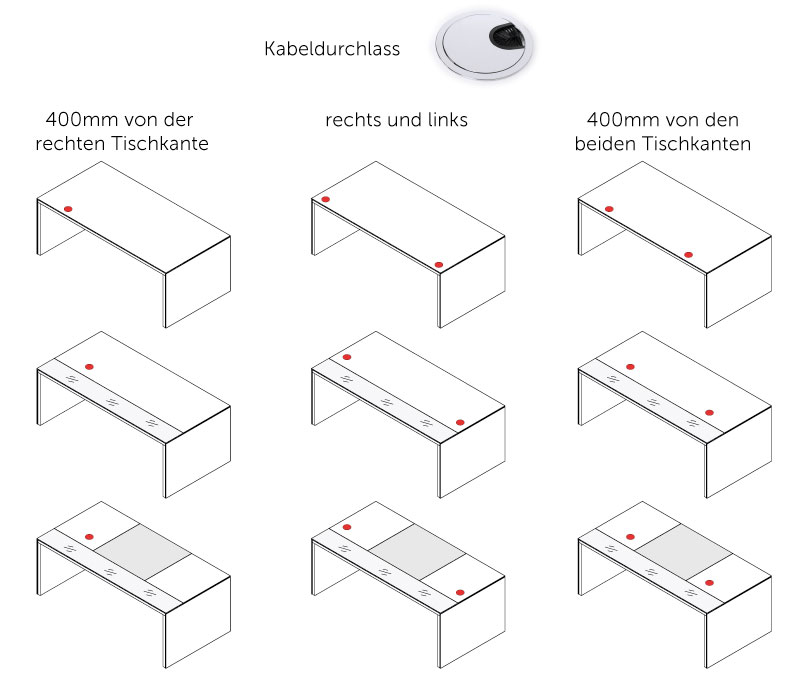 Kabeldurchlass

400mm von der rechten Tischkante

rechts und links

400mm von den beiden Tischkanten