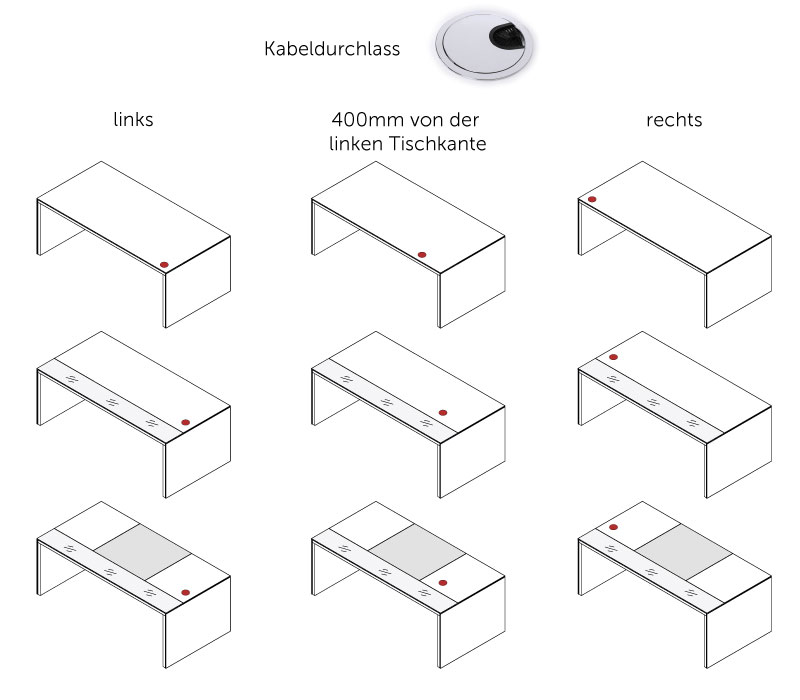 Kabeldurchlass

links

400mm von der linken Tischkante

rechts