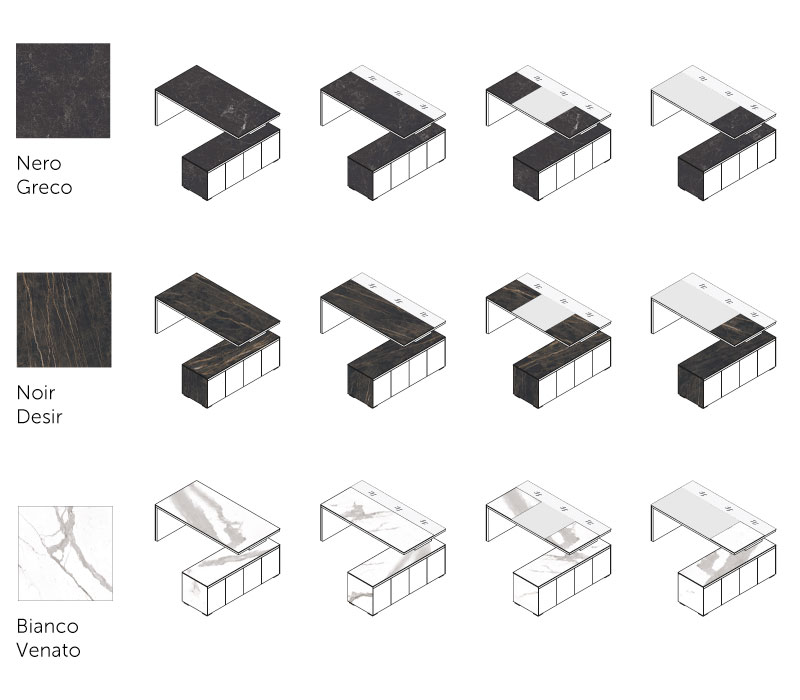 Nero
Greco

Noir
Desir

Bianco
Venato