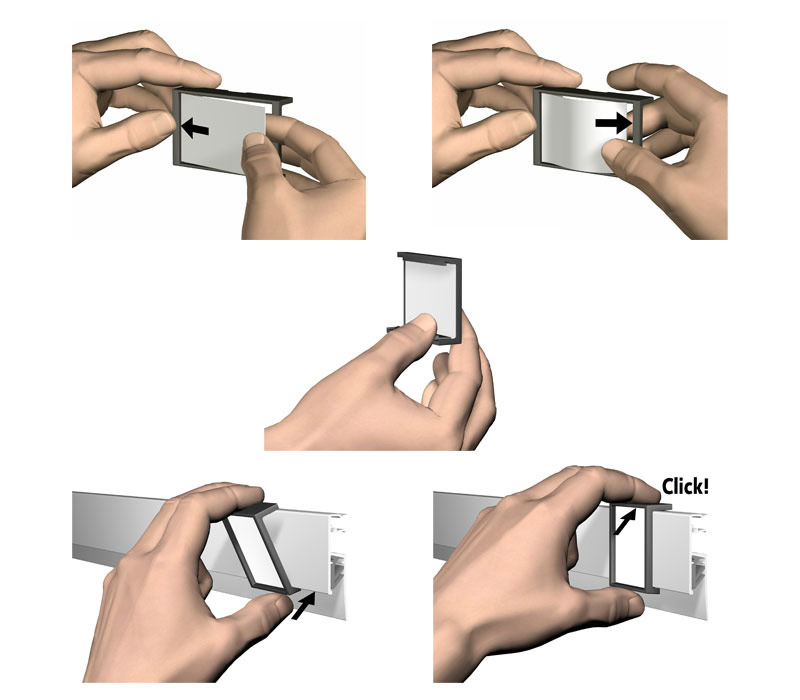 Click!