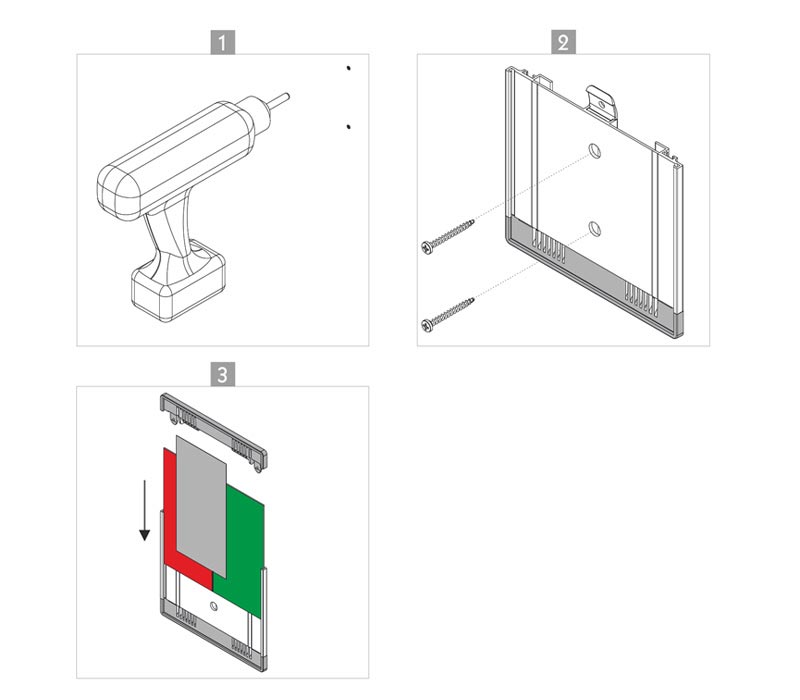 1

2

3