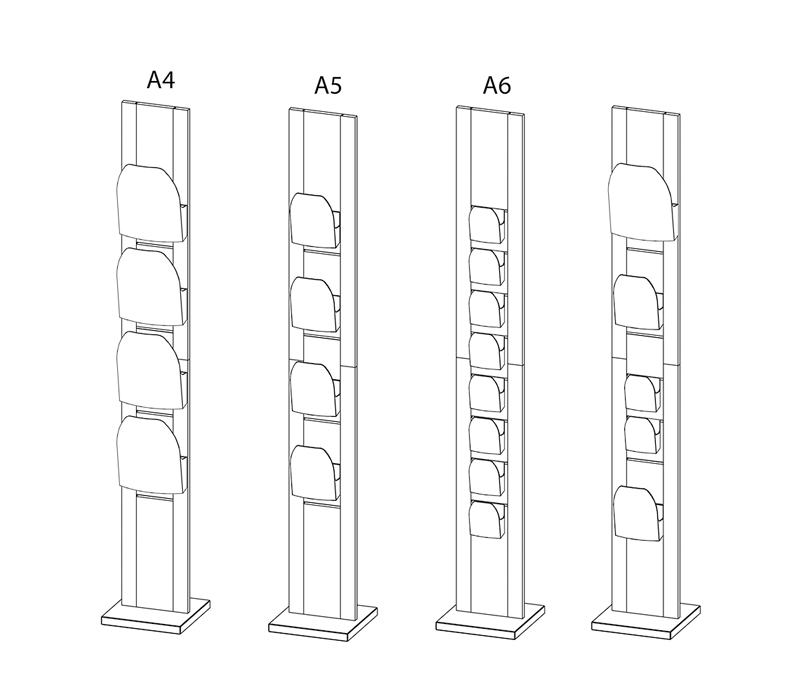 A4 A5 A6