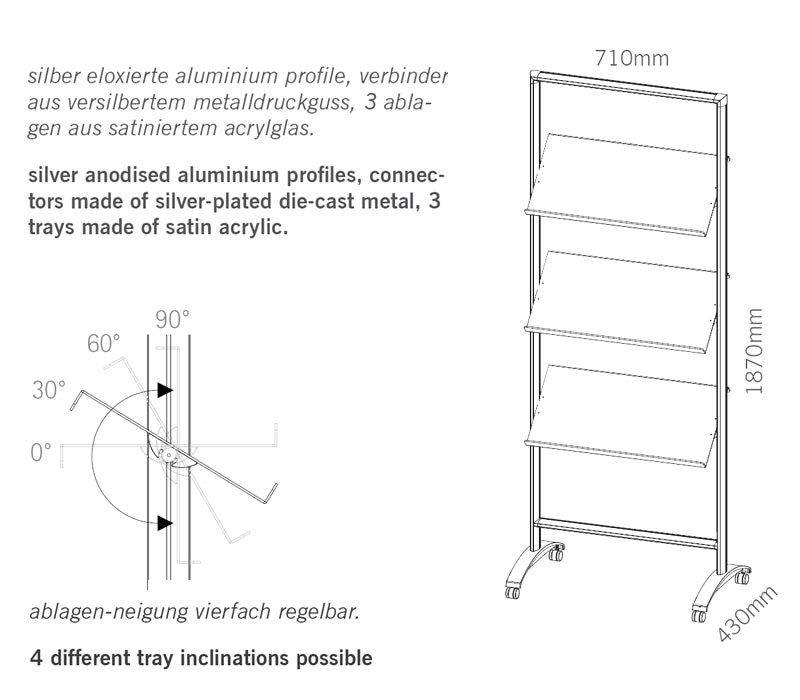 silber eloxierte aluminium profile, verbinder aus versilbertem metalldruckguss, 3 ablagen aus satiniertem acrylglas.

silver anodised aluminium profiles, connectors made of silver-plated die-cast metal, 3 trays made of satin acrylic.

90°
60°
30°
0°

ablagen-neigung vierfach regelbar.

4 different tray inclinations possible

710mm
1870mm
430mm