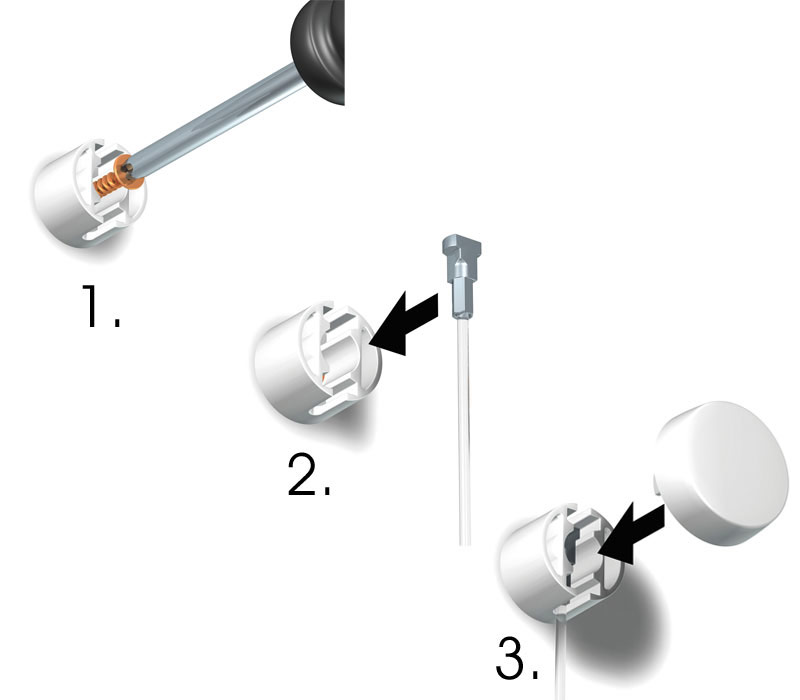 1.

2.

3.