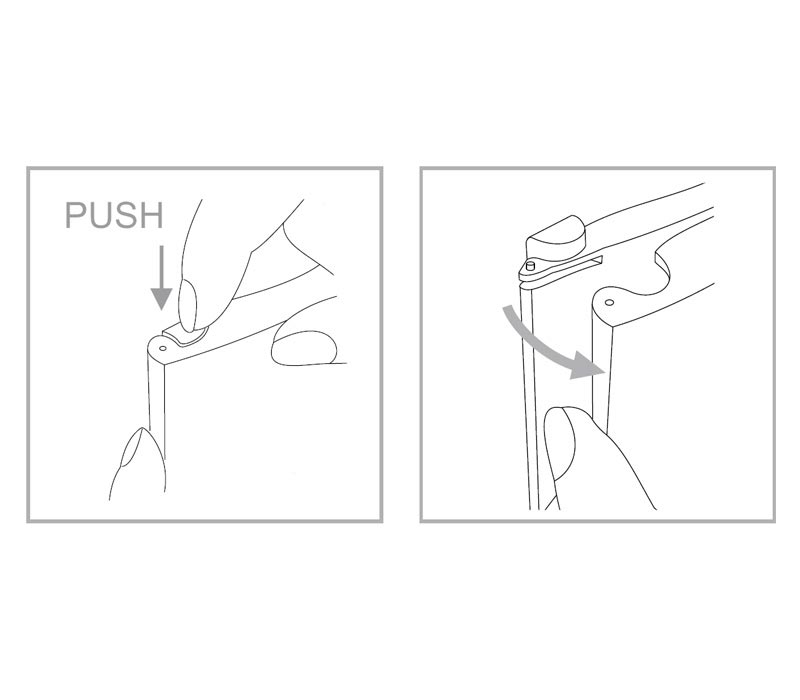 PUSH