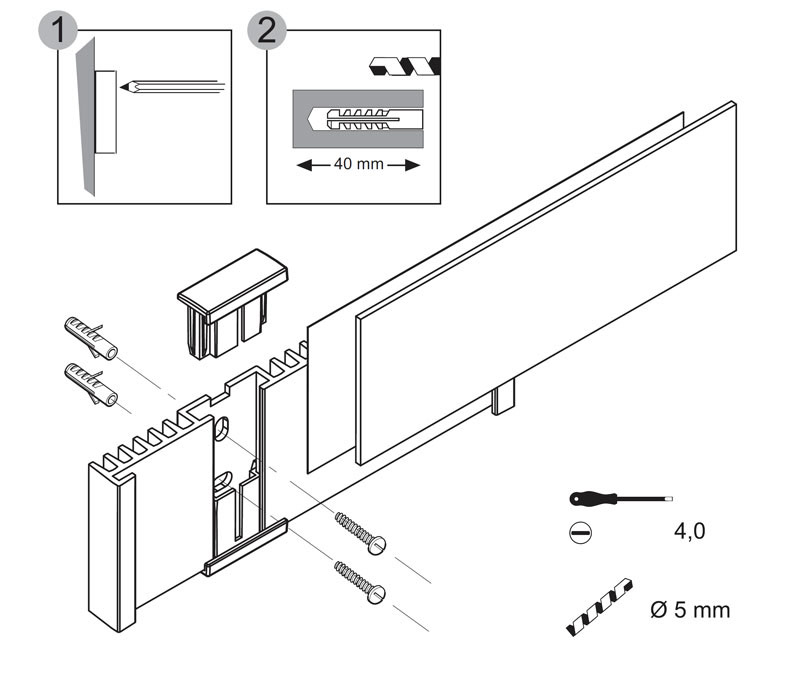 1

2

40 mm

4,0

Ø 5 mm